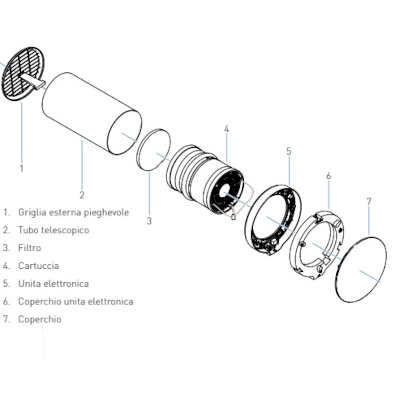 1

2

3

4

5

6

7

1. Griglia esterna pieghevole
2. Tubo telescopico
3. Filtro
4. Cartuccia
5. Unita elettronica
6. Coperchio unita elettronica
7. Coperchio